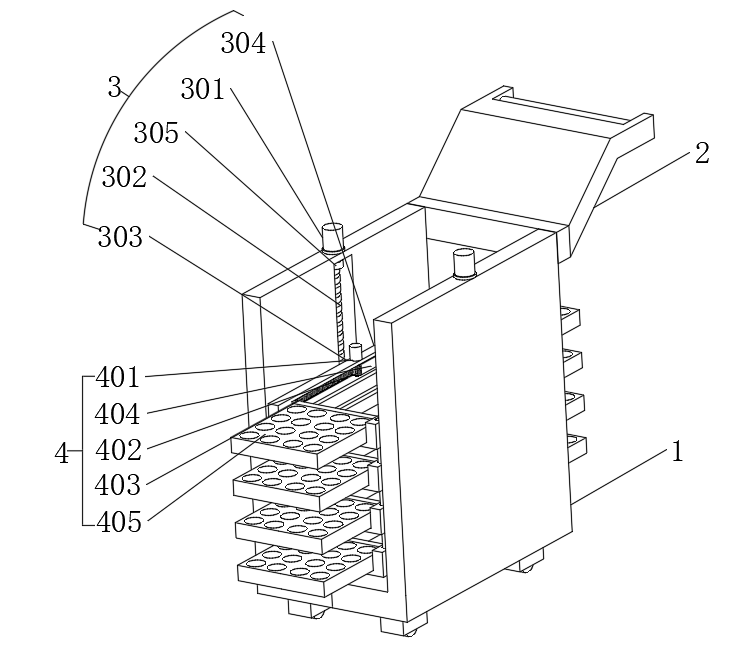 304
3
301
305
302
303
2
401
404
4
402
403
405
1